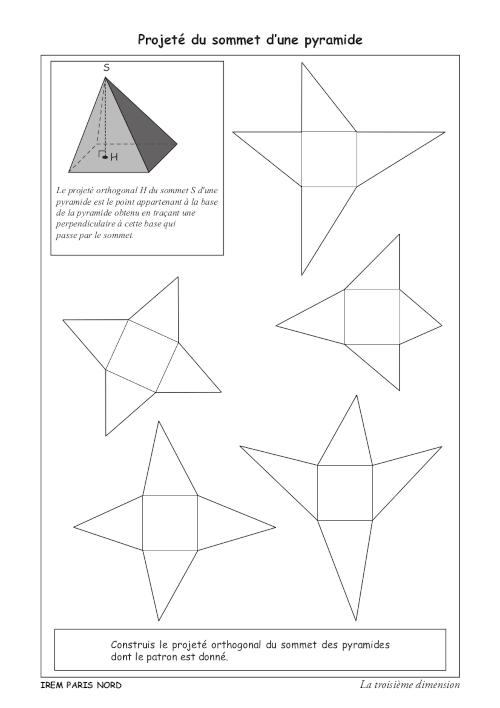 Projeté du sommet d'une pyramide

S

H

Le projeté orthogonal H du sommet S d'une pyramide est le point appartenant à la base de la pyramide obtenu en traçant une perpendiculaire à cette base qui passe par le sommet.

Construis le projeté orthogonal du sommet des pyramides dont le patron est donné.

IREM PARIS NORD

La troisième dimension