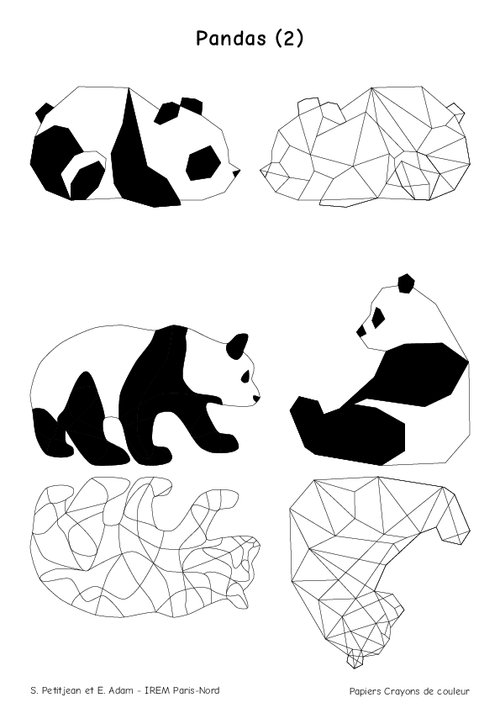 Pandas (2)

S. Petitjean et E. Adam - IREM Paris-Nord

Papiers Crayons de couleur