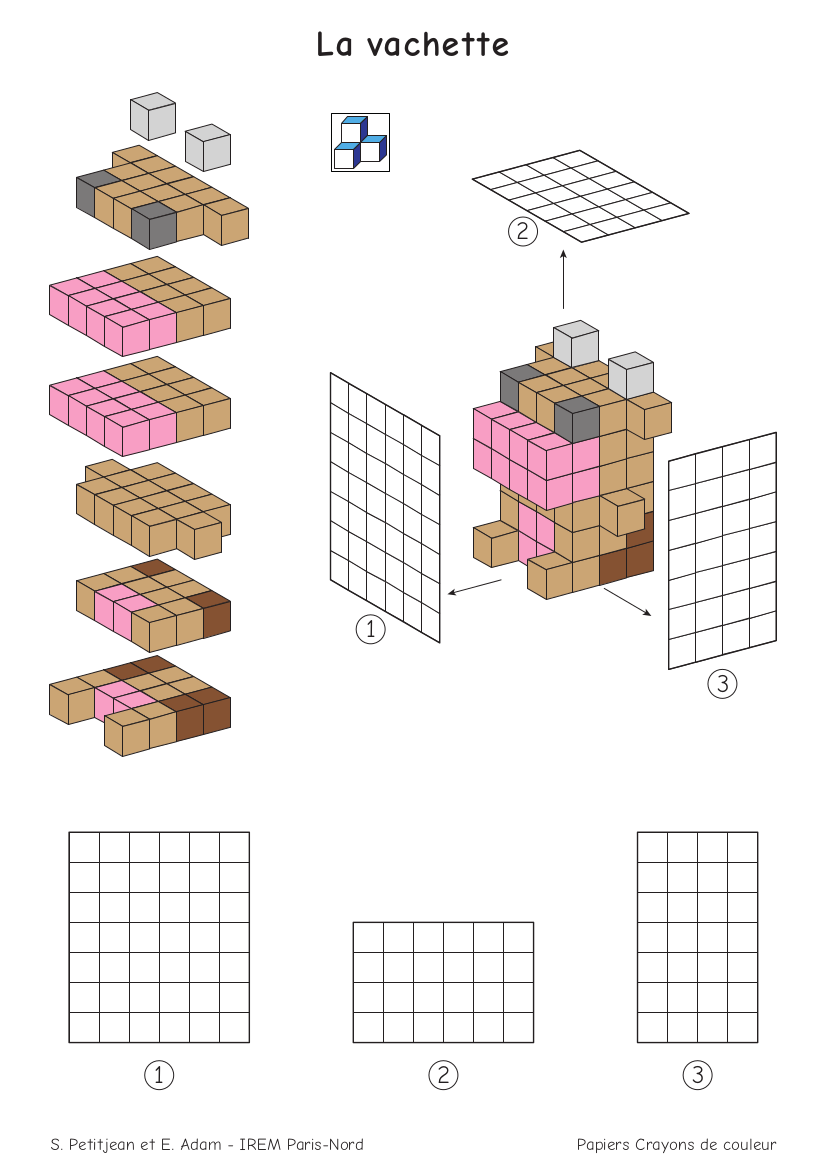 La vachette

2

1

3

1

2

3

S. Petitjean et E. Adam - IREM Paris-Nord

Papiers Crayons de couleur