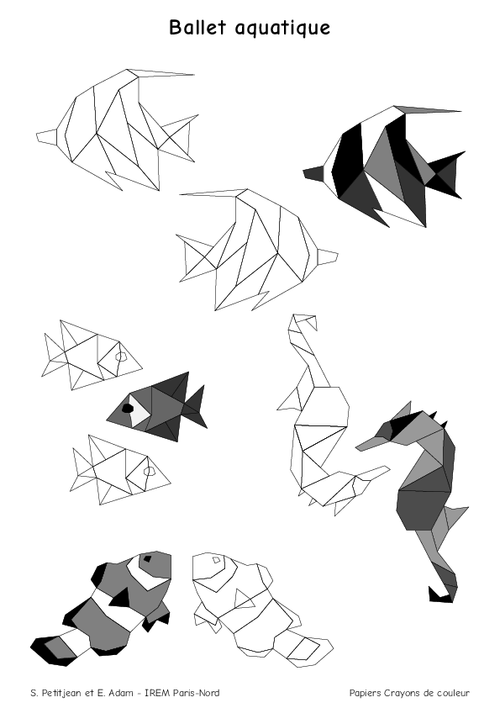 Ballet aquatique

S. Petitjean et E. Adam - IREM Paris-Nord

Papiers Crayons de couleur